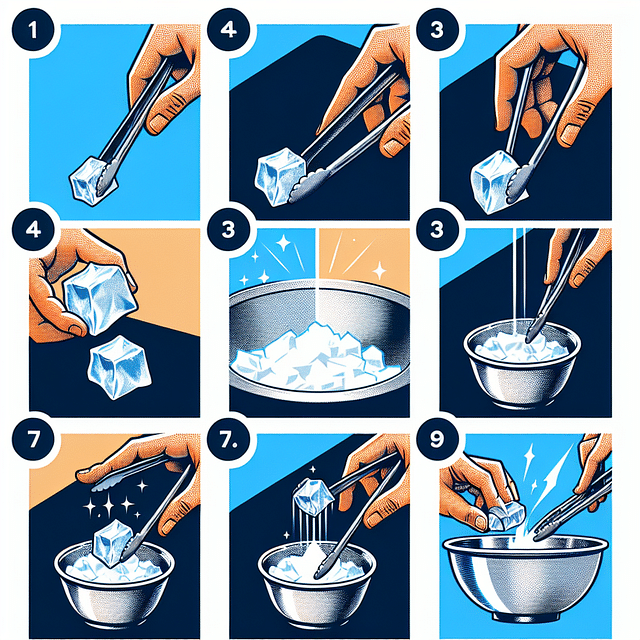 1

4

3

4

3

3

7

7.

9