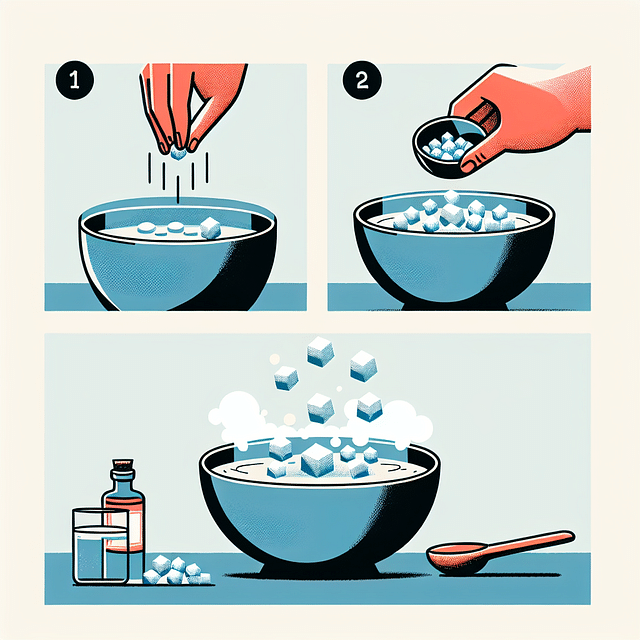 1

2